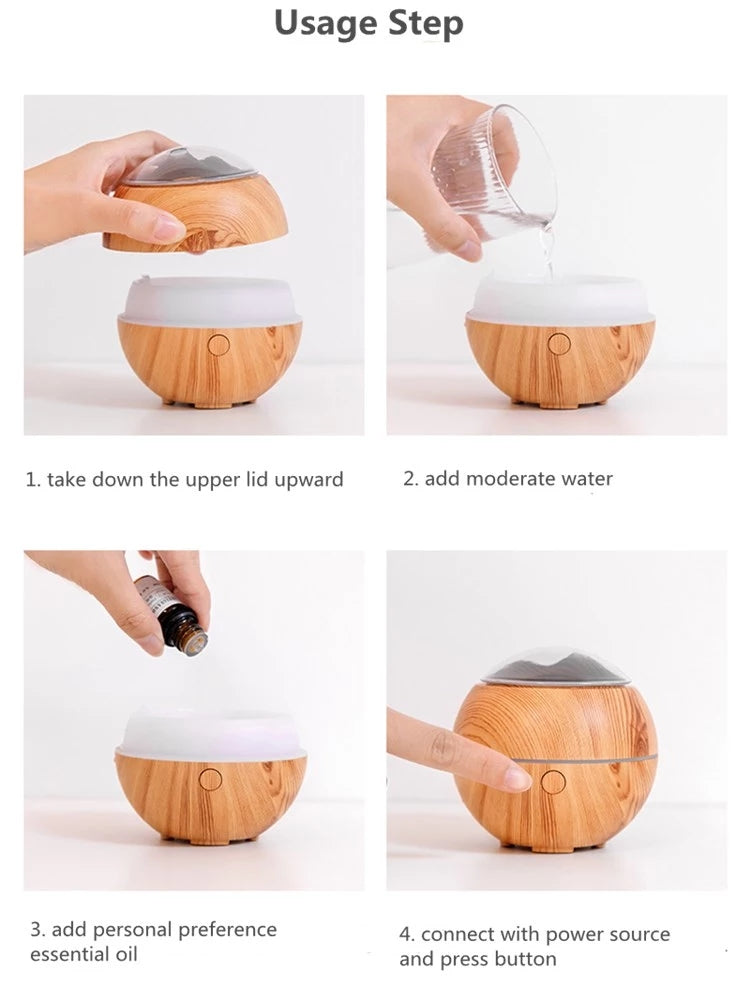 Usage Step

1. take down the upper lid upward

2. add moderate water

3. add personal preference essential oil

4. connect with power source and press button