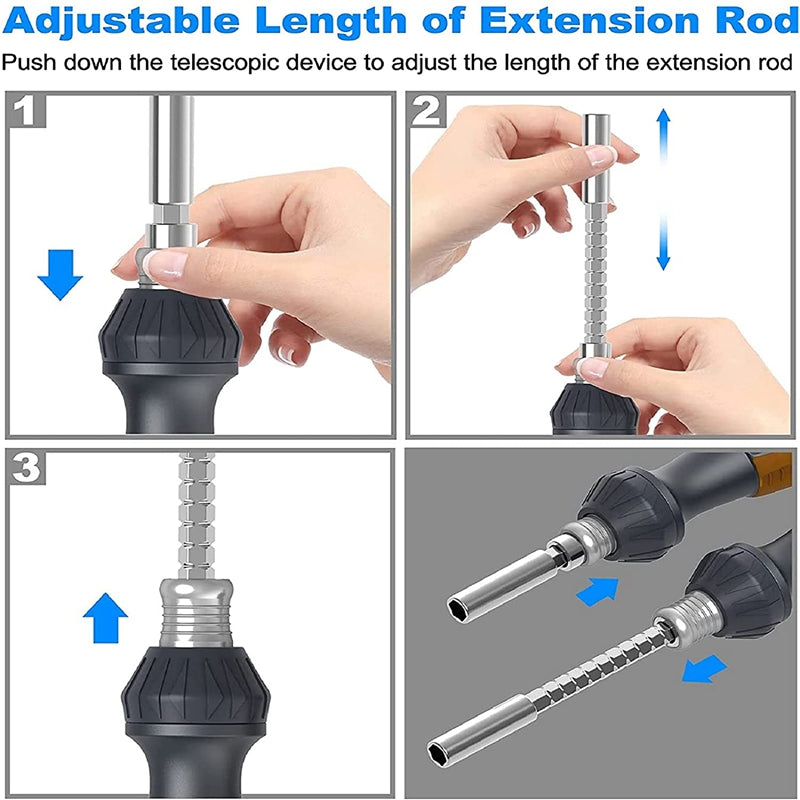 Adjustable Length of Extension Rod

Push down the telescopic device to adjust the length of the extension rod

1

2

3